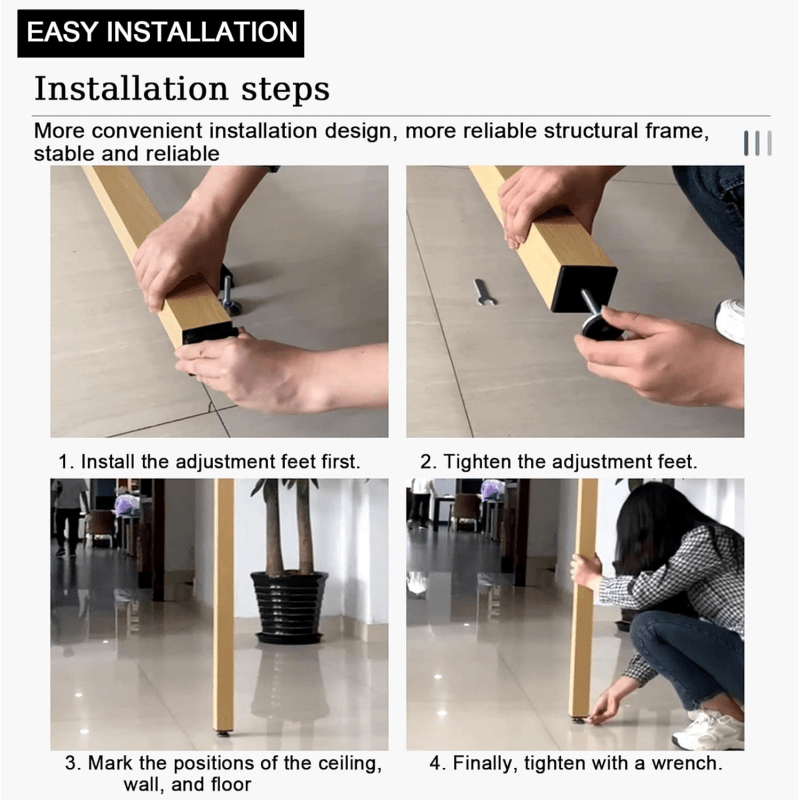 EASY INSTALLATION

Installation steps

More convenient installation design, more reliable structural frame, stable and reliable

1. Install the adjustment feet first.

2. Tighten the adjustment feet.

3. Mark the positions of the ceiling, wall, and floor

4. Finally, tighten with a wrench.