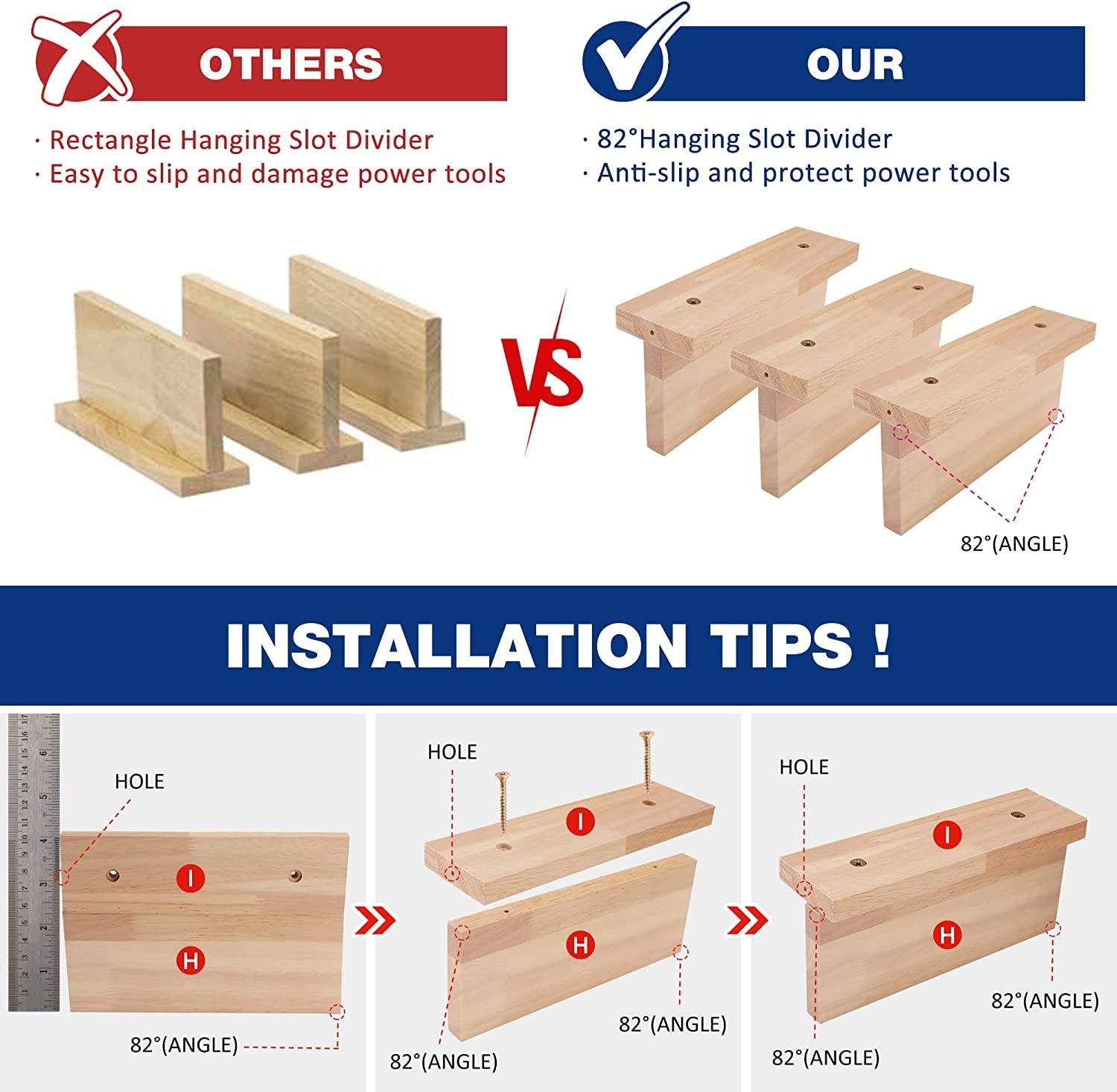 OTHERS

· Rectangle Hanging Slot Divider
· Easy to slip and damage power tools

OUR

· 82°Hanging Slot Divider
· Anti-slip and protect power tools

VS

82°(ANGLE)

INSTALLATION TIPS !

HOLE

I

H

82°(ANGLE)

HOLE

I

H

82°(ANGLE)

82°(ANGLE)

HOLE

I

H

82°(ANGLE)

82°(ANGLE)